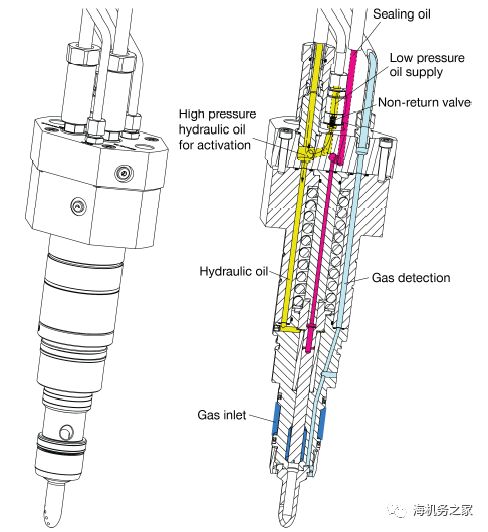 Sealing oil

Low pressure oil supply

Non-return valve

High pressure hydraulic oil for activation

Hydraulic oil

Gas detection

Gas inlet

海机务之家